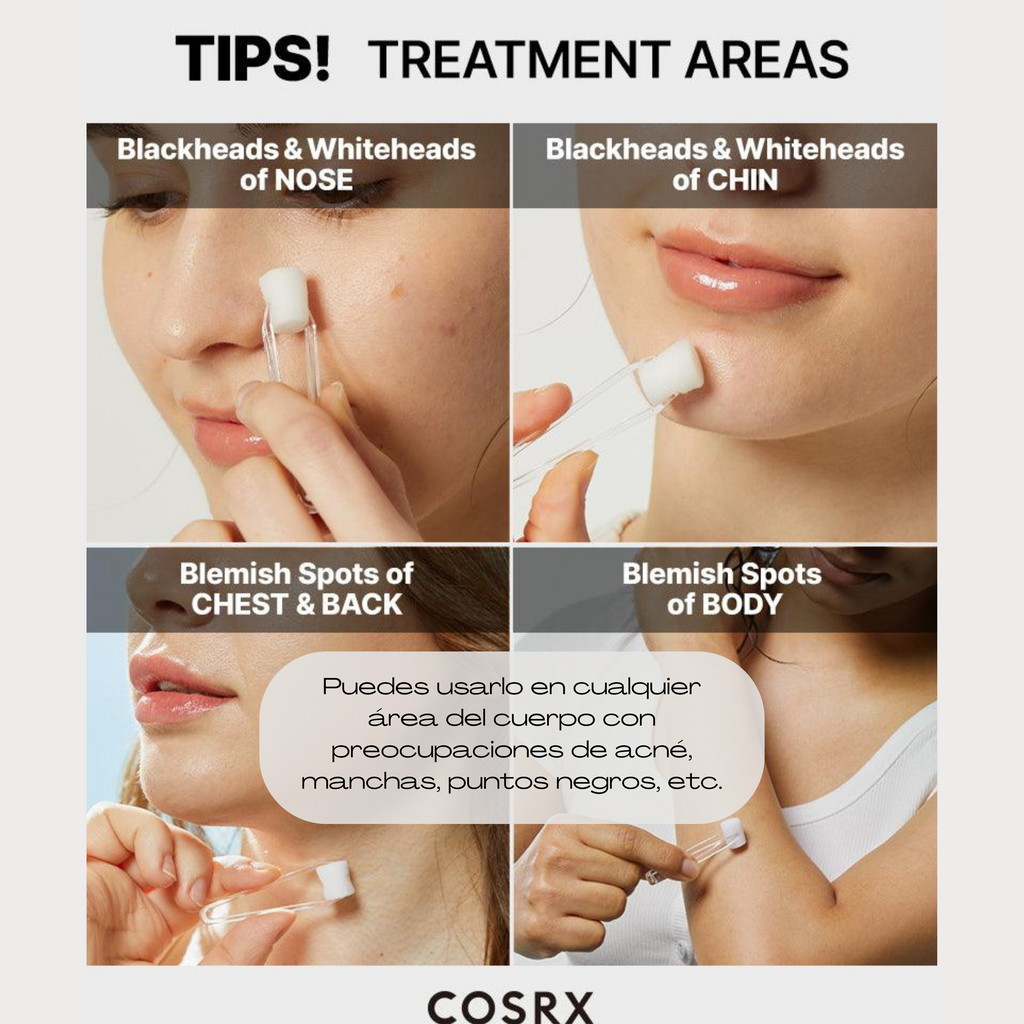 TIPS! TREATMENT AREAS

Blackheads & Whiteheads of NOSE

Blackheads & Whiteheads of CHIN

Blemish Spots of CHEST & BACK

Blemish Spots of BODY

Puedes usarlo en cualquier área del cuerpo con preocupaciones de acné, manchas, puntos negros, etc.

COSRX