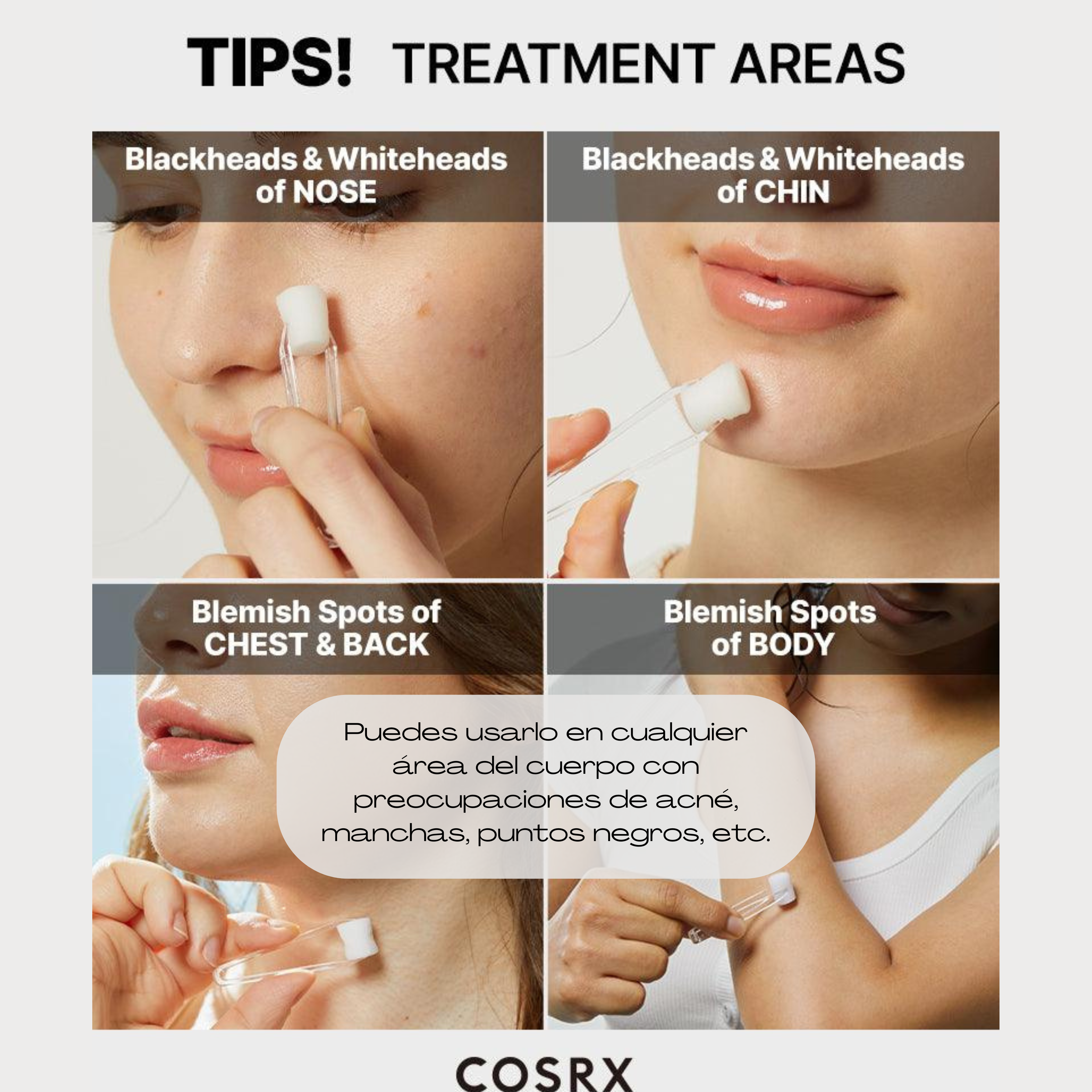 TIPS! TREATMENT AREAS

Blackheads & Whiteheads of NOSE

Blackheads & Whiteheads of CHIN

Blemish Spots of CHEST & BACK

Blemish Spots of BODY

Puedes usarlo en cualquier área del cuerpo con preocupaciones de acné, manchas, puntos negros, etc.

COSRX