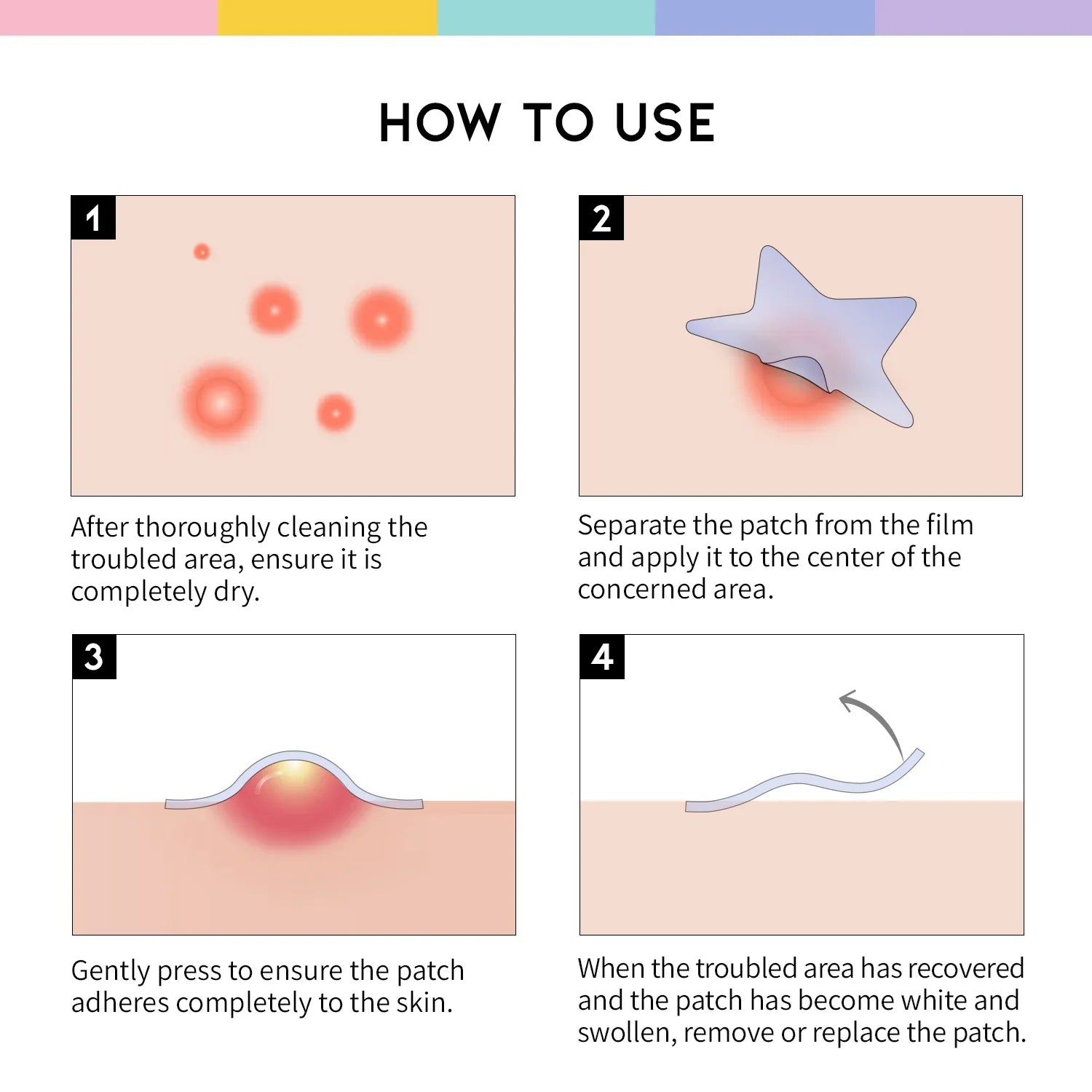 HOW TO USE

1

After thoroughly cleaning the troubled area, ensure it is completely dry.

2

Separate the patch from the film and apply it to the center of the concerned area.

3

Gently press to ensure the patch adheres completely to the skin.

4

When the troubled area has recovered and the patch has become white and swollen, remove or replace the patch.